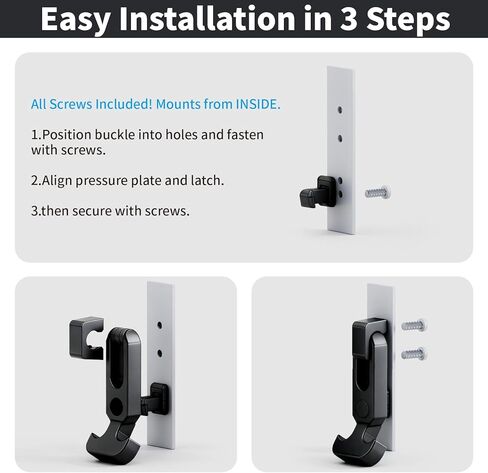 Easy Installation in 3 Steps

All Screws Included! Mounts from INSIDE.

1.Position buckle into holes and fasten with screws.

2.Align pressure plate and latch.

3.then secure with screws.