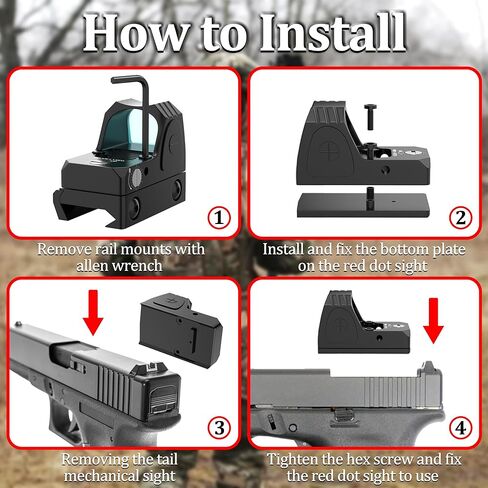 How to Install

1

Remove rail mounts with allen wrench

2

Install and fix the bottom plate on the red dot sight

3

Removing the tail mechanical sight

4

Tighten the hex screw and fix the red dot sight to use