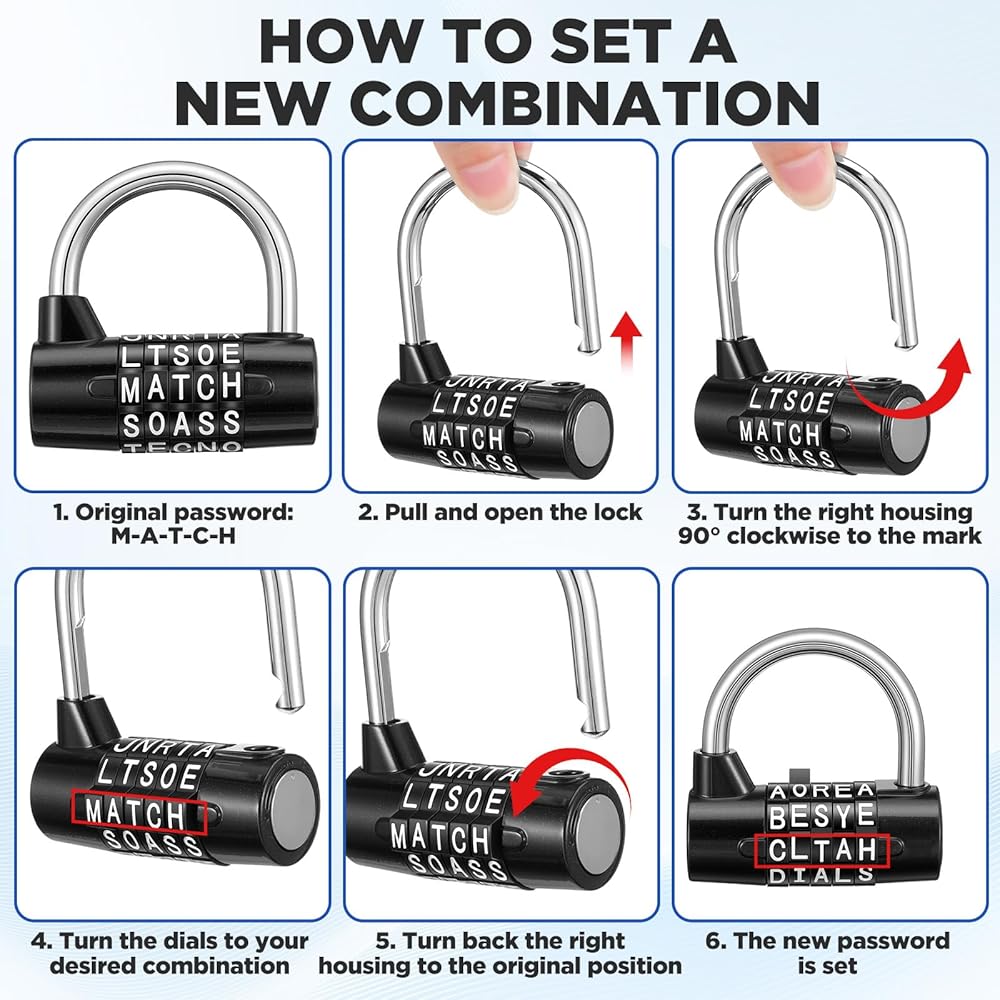 HOW TO SET A NEW COMBINATION

UNRTA
LTSOE
MATCH
SOASS
TECNO

1. Original password: M-A-T-C-H

UNRTA
LTSOE
MATCH
SOASS

2. Pull and open the lock

UNRTA
LTSOE
MATCH
SOASS

3. Turn the right housing 90° clockwise to the mark

UNRTA
LTSOE
MATCH
SOASS

4. Turn the dials to your desired combination

UNRTA
LTSOE
MATCH
SOASS

5. Turn back the right housing to the original position

AOREA
BESYE
CLTAH
DIALS

6. The new password is set