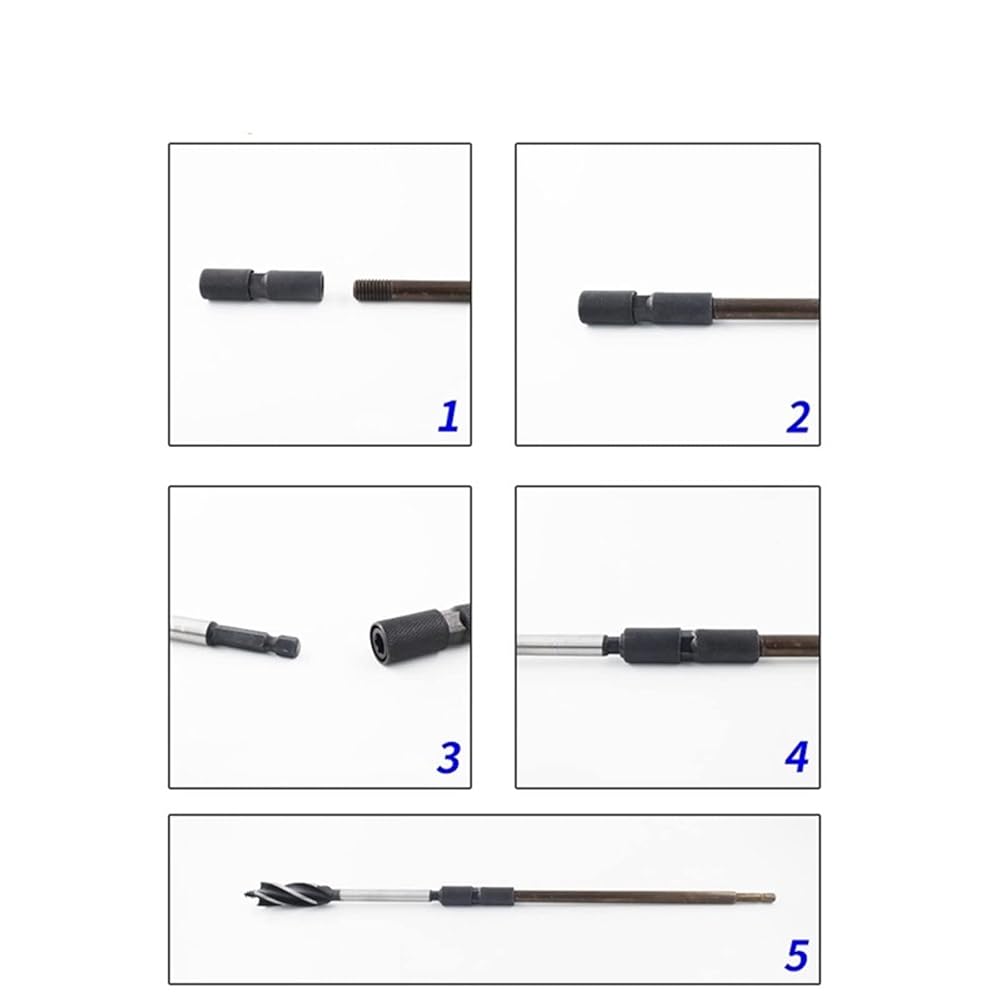 1

2

3

4

5