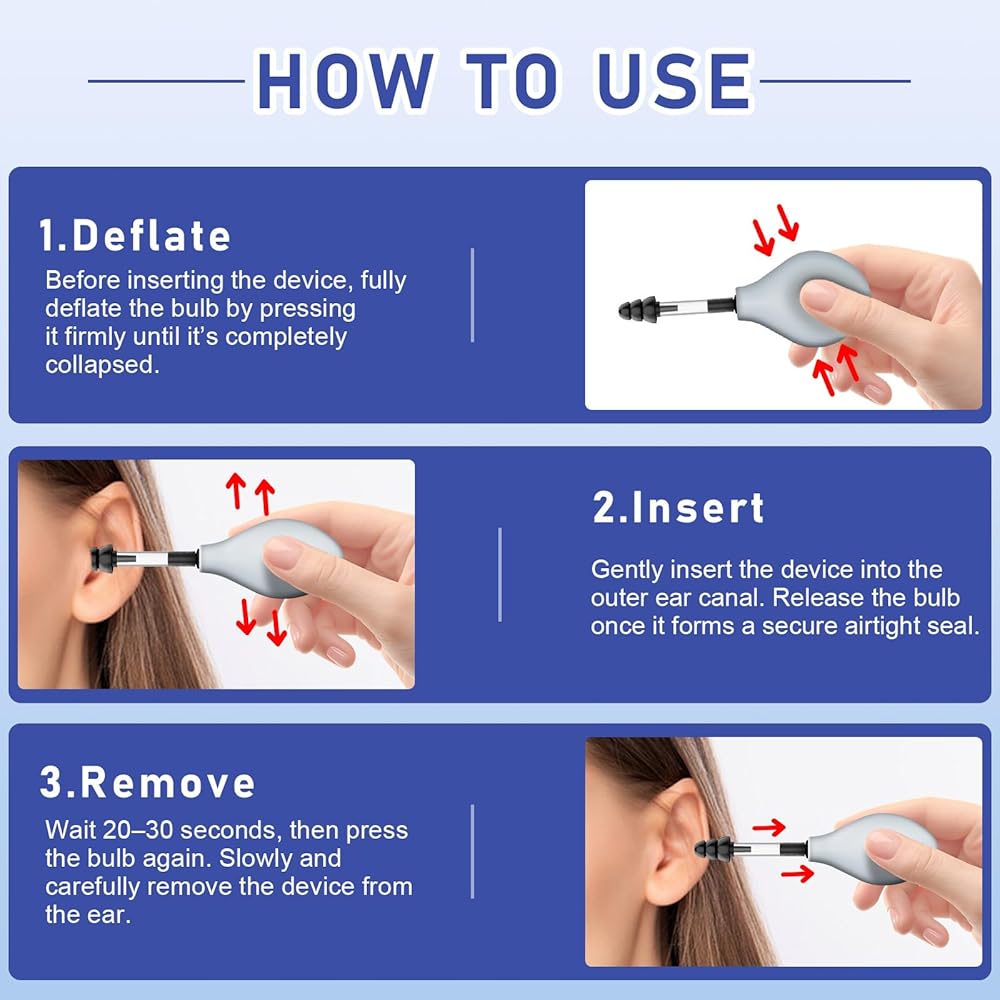 HOW TO USE

1.Deflate

Before inserting the device, fully deflate the bulb by pressing it firmly until it's completely collapsed.

2.Insert

Gently insert the device into the outer ear canal. Release the bulb once it forms a secure airtight seal.

3.Remove

Wait 20–30 seconds, then press the bulb again. Slowly and carefully remove the device from the ear.