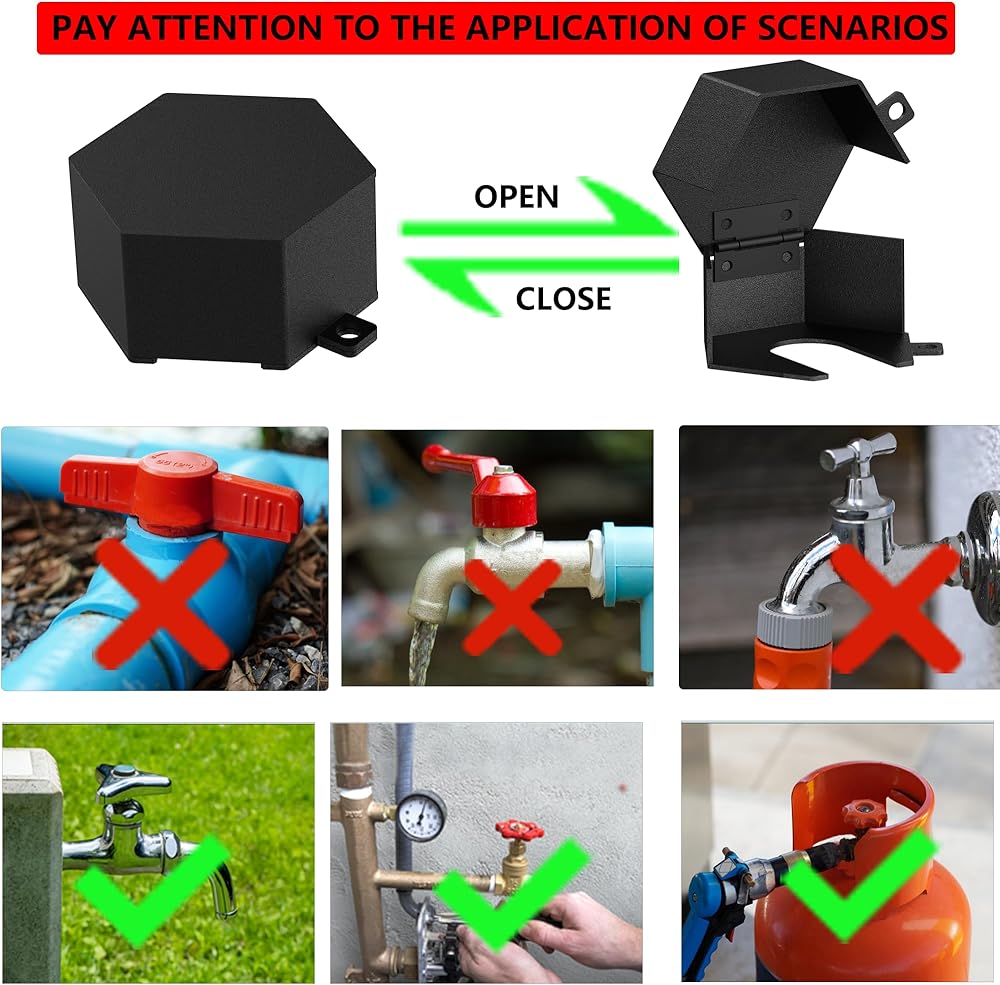 PAY ATTENTION TO THE APPLICATION OF SCENARIOS

OPEN

CLOSE