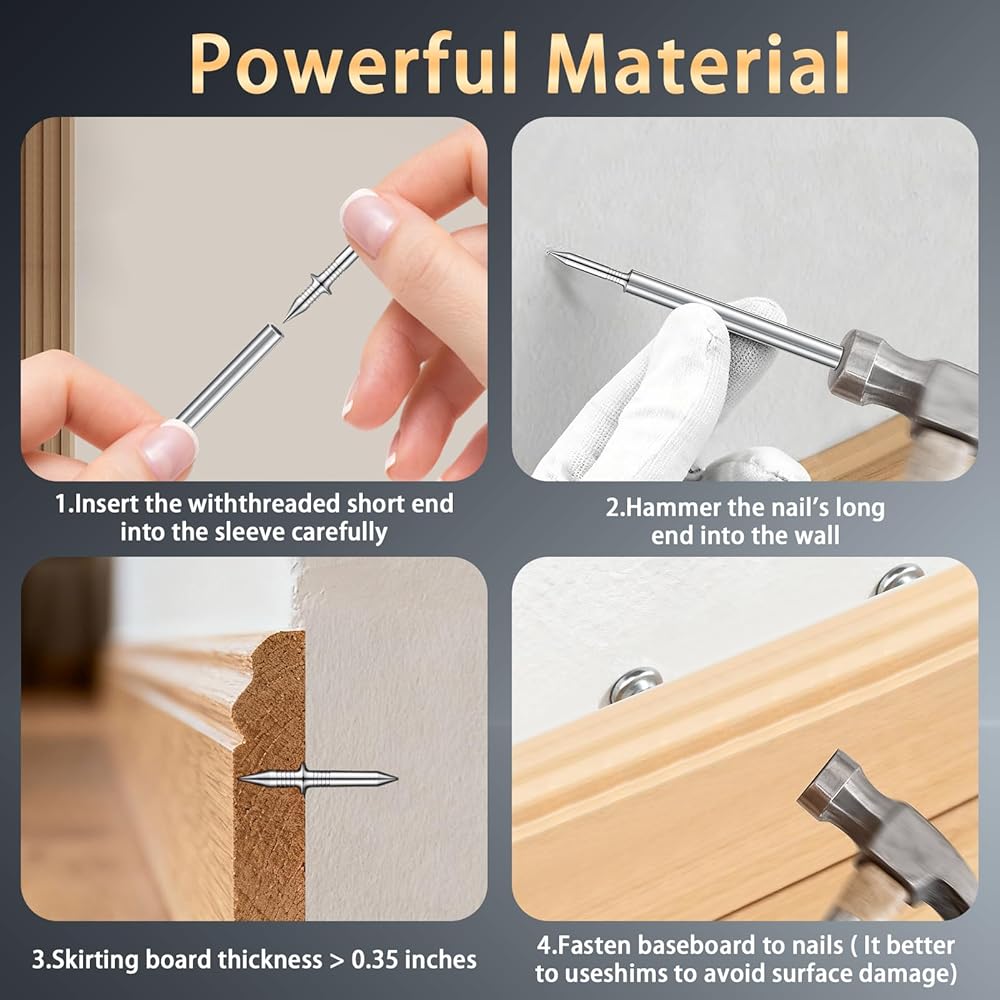 Powerful Material

1.Insert the withthreaded short end into the sleeve carefully

2.Hammer the nail's long end into the wall

3.Skirting board thickness > 0.35 inches

4.Fasten baseboard to nails ( It better to useshims to avoid surface damage)