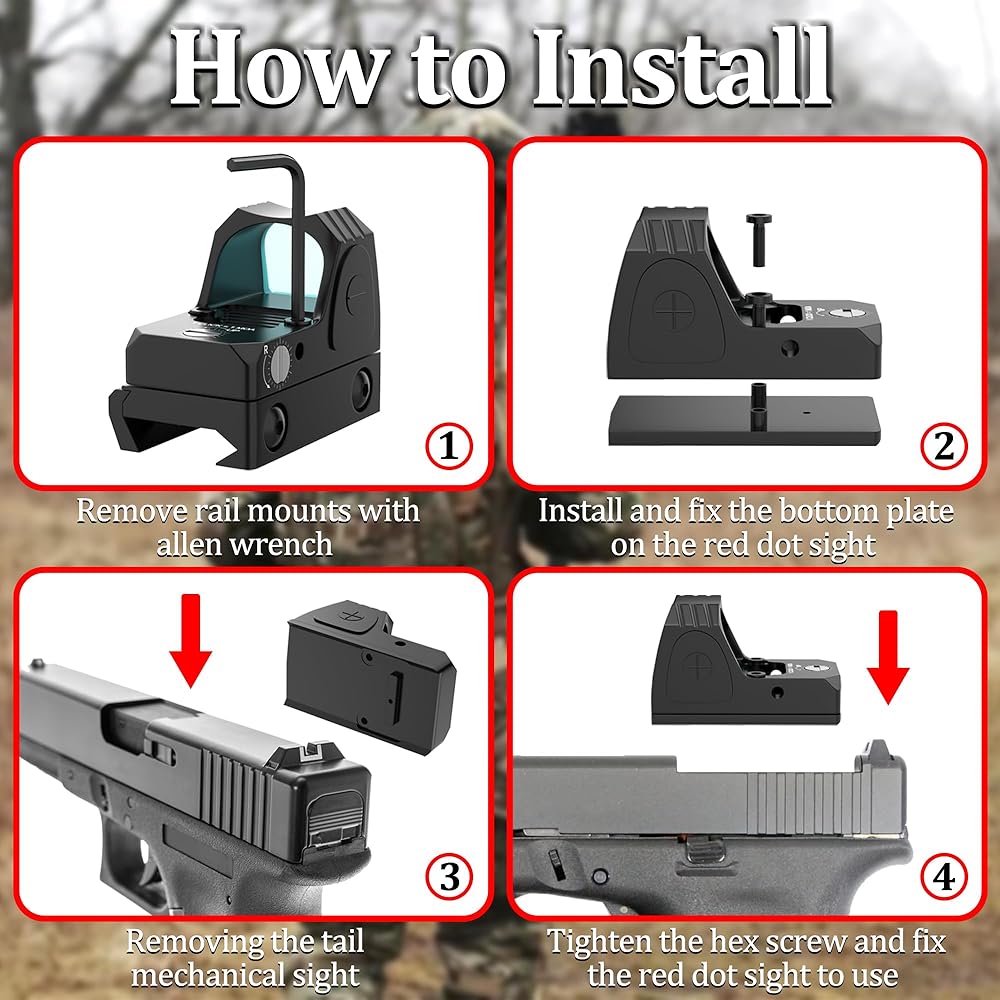 How to Install

1

Remove rail mounts with allen wrench

2

Install and fix the bottom plate on the red dot sight

3

Removing the tail mechanical sight

4

Tighten the hex screw and fix the red dot sight to use