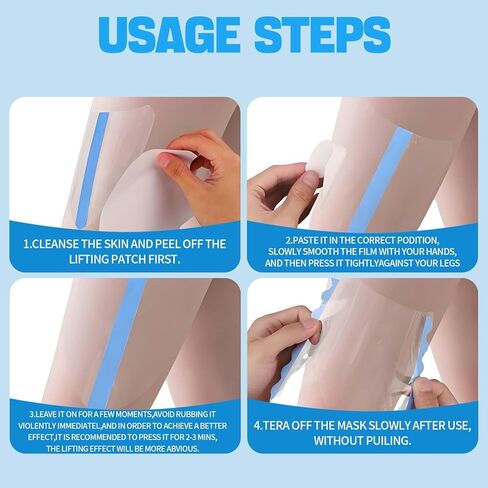 USAGE STEPS

1.CLEANSE THE SKIN AND PEEL OFF THE LIFTING PATCH FIRST.

2.PASTE IT IN THE CORRECT PODITION, SLOWLY SMOOTH THE FILM WITH YOUR HANDS, AND THEN PRESS IT TIGHTLYAGAINST YOUR LEGS

3.LEAVE IT ON FOR A FEW MOMENTS,AVOID RUBBING IT VIOLENTLY IMMEDIATEL,AND IN ORDER TO ACHIEVE A BETTER EFFECT,IT IS RECOMMENDED TO PRESS IT FOR 2-3 MINS, THE LIFTING EFFECT WILL BE MORE ABVIOUS.

4.TERA OFF THE MASK SLOWLY AFTER USE, WITHOUT PUILING.