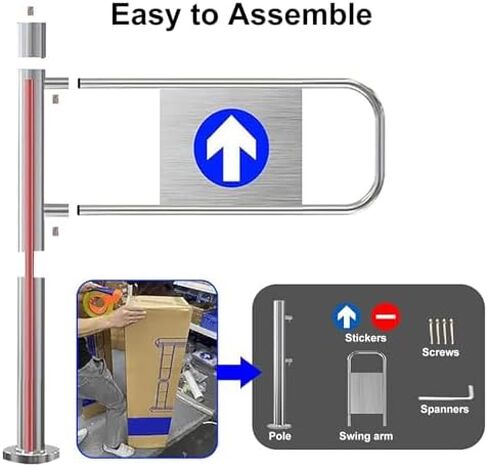 Easy to Assemble

Stickers

Screws

Spanners

Pole

Swing arm