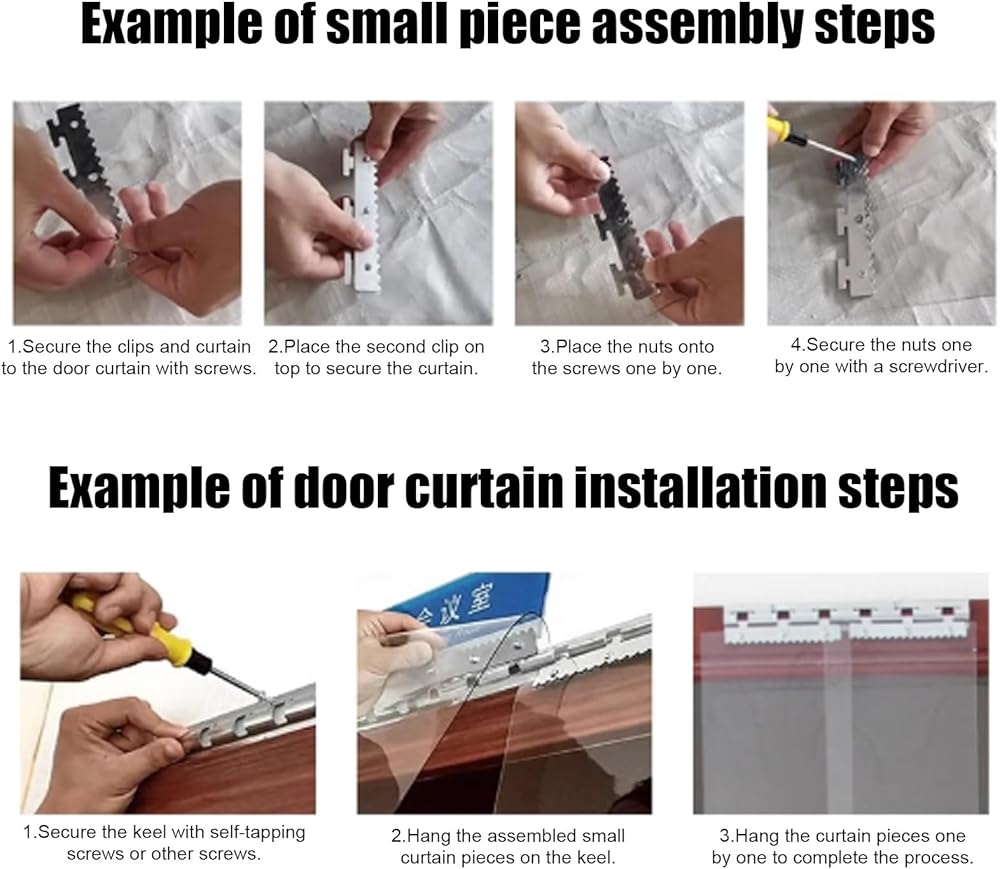 Example of small piece assembly steps

1.Secure the clips and curtain to the door curtain with screws.

2.Place the second clip on top to secure the curtain.

3.Place the nuts onto the screws one by one.

4.Secure the nuts one by one with a screwdriver.

Example of door curtain installation steps

会议室

1.Secure the keel with self-tapping screws or other screws.

2.Hang the assembled small curtain pieces on the keel.

3.Hang the curtain pieces one by one to complete the process.