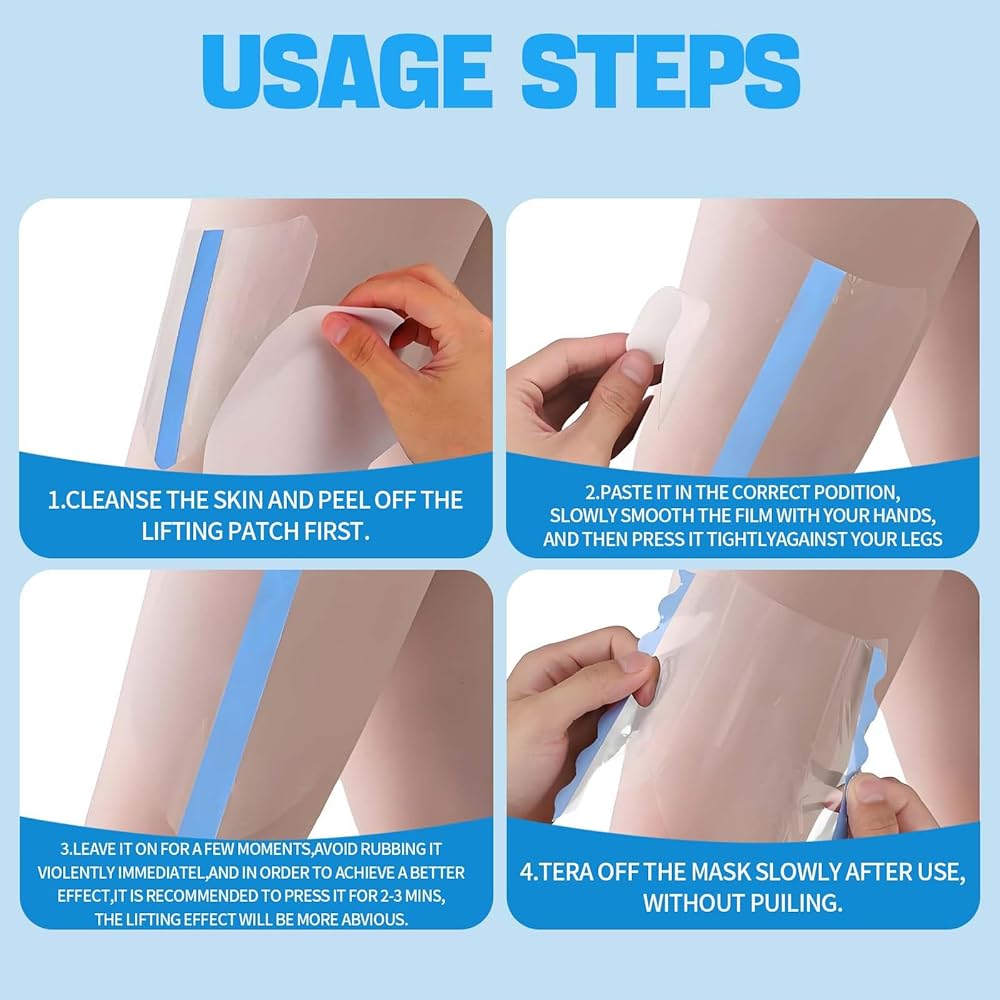 USAGE STEPS

1.CLEANSE THE SKIN AND PEEL OFF THE LIFTING PATCH FIRST.

2.PASTE IT IN THE CORRECT PODITION, SLOWLY SMOOTH THE FILM WITH YOUR HANDS, AND THEN PRESS IT TIGHTLYAGAINST YOUR LEGS

3.LEAVE IT ON FOR A FEW MOMENTS,AVOID RUBBING IT VIOLENTLY IMMEDIATEL,AND IN ORDER TO ACHIEVE A BETTER EFFECT,IT IS RECOMMENDED TO PRESS IT FOR 2-3 MINS, THE LIFTING EFFECT WILL BE MORE ABVIOUS.

4.TERA OFF THE MASK SLOWLY AFTER USE, WITHOUT PUILING.