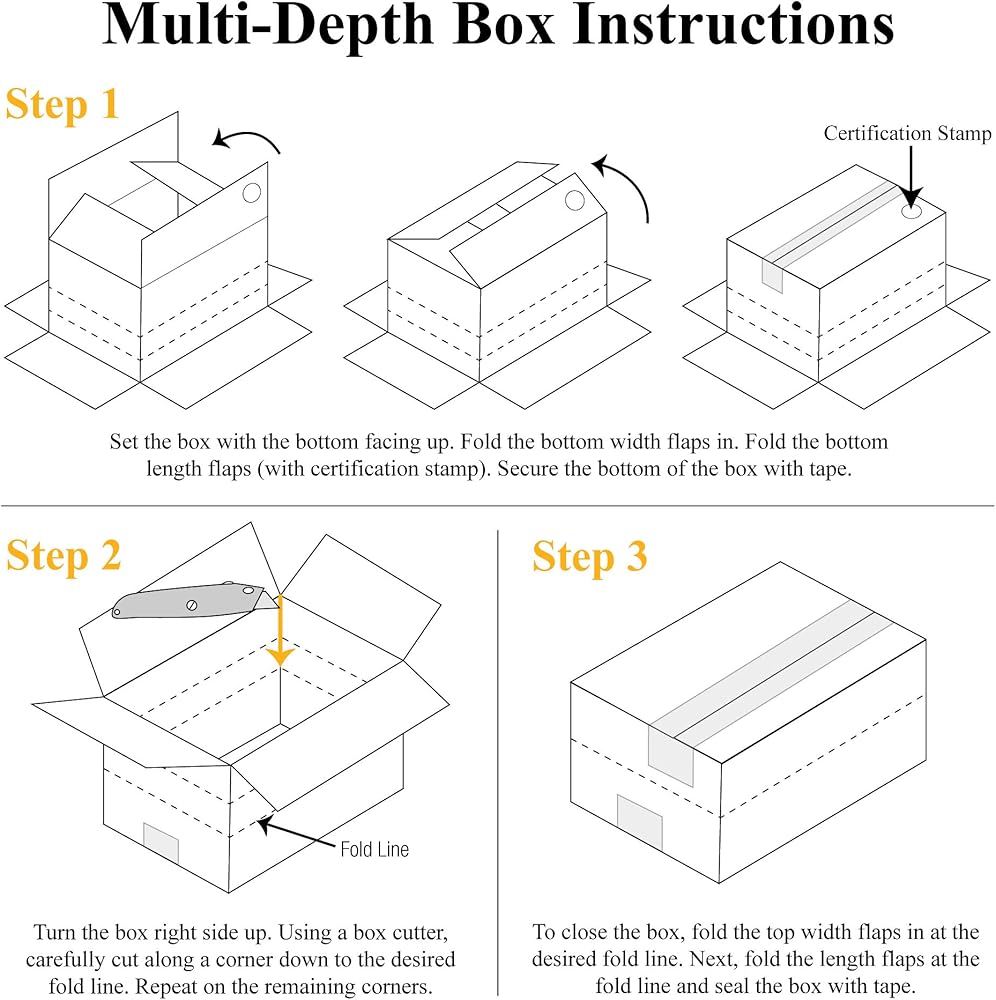 Multi-Depth Box Instructions

Step 1

Certification Stamp

Set the box with the bottom facing up. Fold the bottom width flaps in. Fold the bottom length flaps (with certification stamp). Secure the bottom of the box with tape.

Step 2

Fold Line

Turn the box right side up. Using a box cutter, carefully cut along a corner down to the desired fold line. Repeat on the remaining corners.

Step 3

To close the box, fold the top width flaps in at the desired fold line. Next, fold the length flaps at the fold line and seal the box with tape.