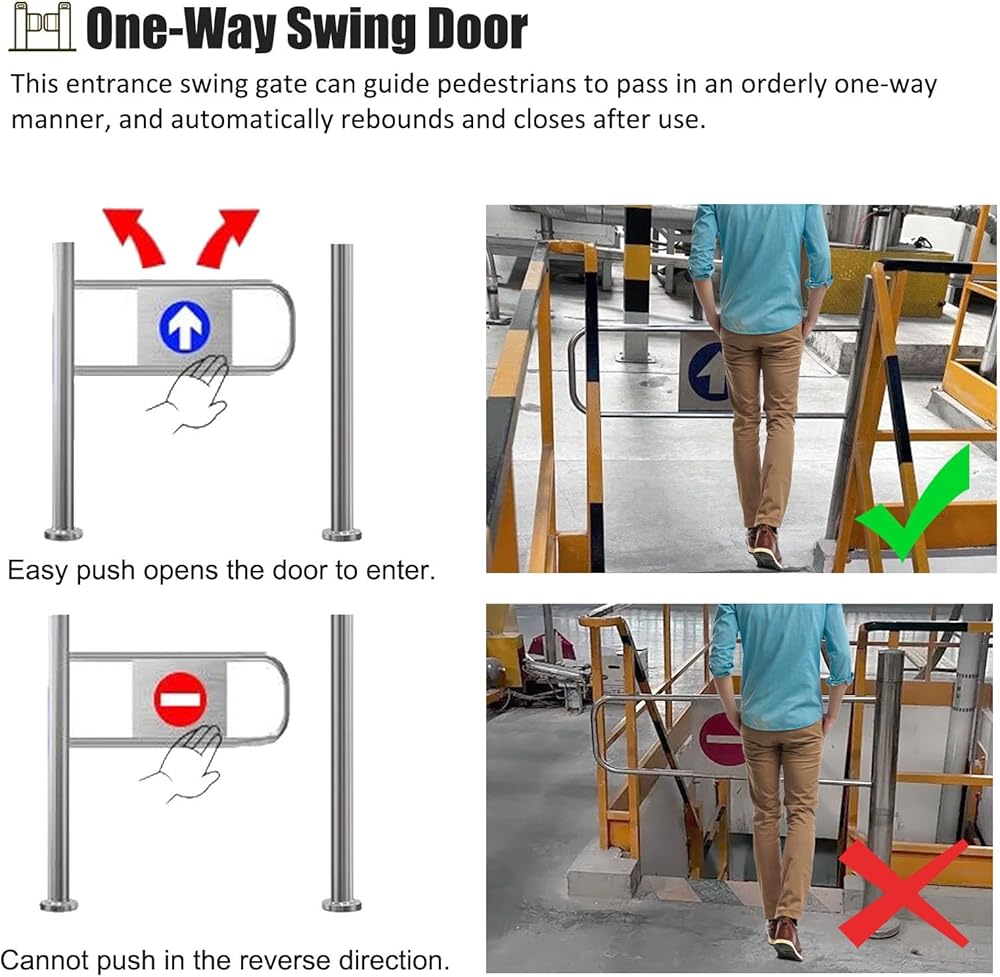 One-Way Swing Door

This entrance swing gate can guide pedestrians to pass in an orderly one-way manner, and automatically rebounds and closes after use.

Easy push opens the door to enter.

Cannot push in the reverse direction.