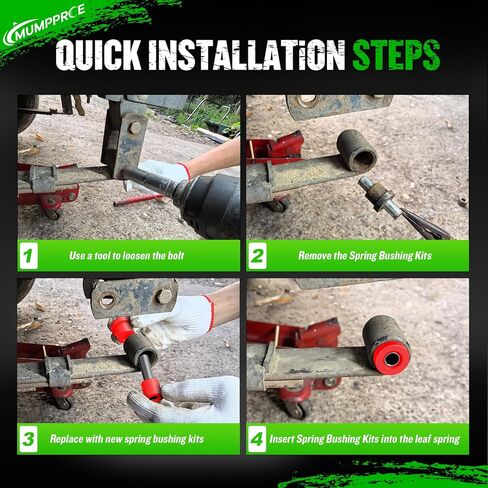 MUMPPRCE

QUICK INSTALLATiON STEPS

1 Use a tool to loosen the bolt

2 Remove the Spring Bushing Kits

3 Replace with new spring bushing kits

4 Insert Spring Bushing Kits into the leaf spring