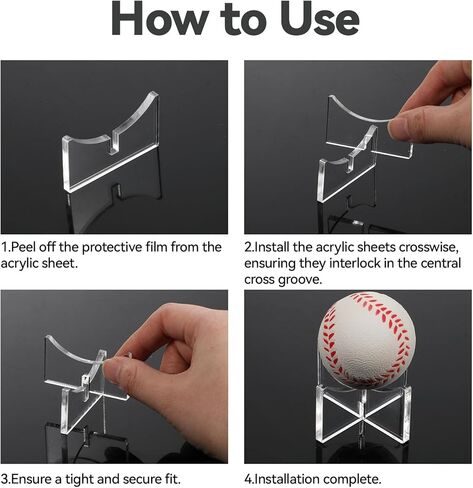 How to Use

1.Peel off the protective film from the acrylic sheet.

2.Install the acrylic sheets crosswise, ensuring they interlock in the central cross groove.

3.Ensure a tight and secure fit.

4.Installation complete.