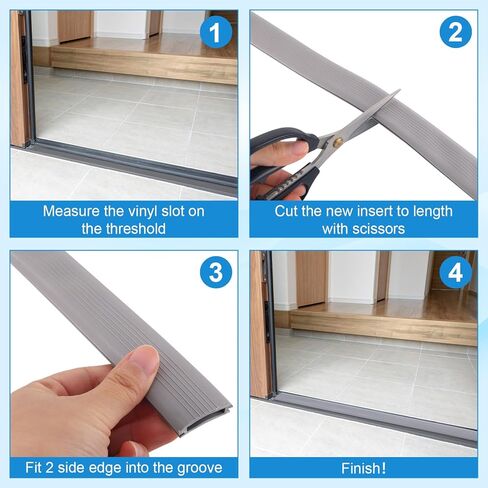 1

Measure the vinyl slot on the threshold

2

Cut the new insert to length with scissors

3

Fit 2 side edge into the groove

4

Finish!