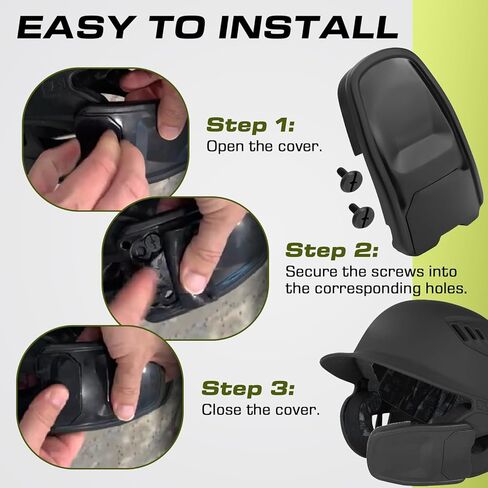 EASY TO INSTALL

Step 1:
Open the cover.

Step 2:
Secure the screws into the corresponding holes.

Step 3:
Close the cover.