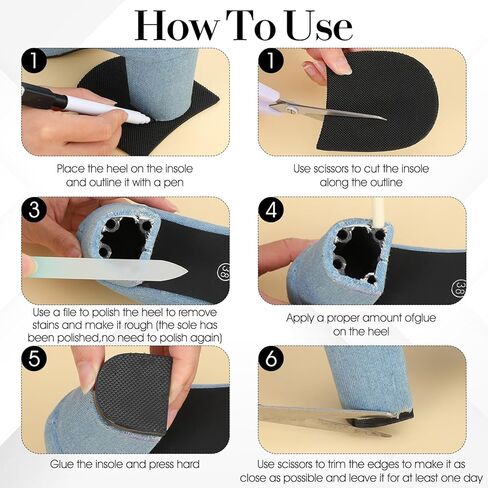 How To Use

1

Place the heel on the insole and outline it with a pen

1

Use scissors to cut the insole along the outline

3

38

Use a file to polish the heel to remove stains and make it rough (the sole has been polished,no need to polish again)

4

38

Apply a proper amount ofglue on the heel

5

Glue the insole and press hard

6

Use scissors to trim the edges to make it as close as possible and leave it for at least one day