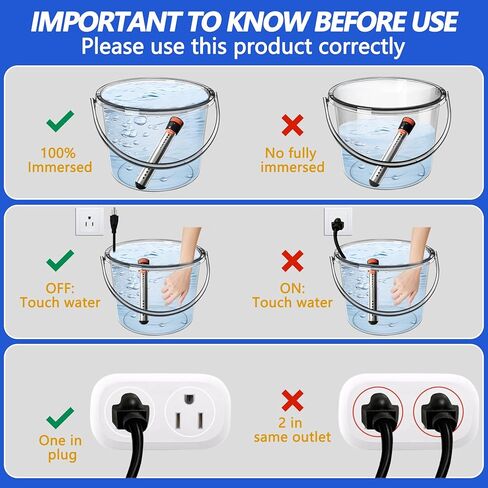 IMPORTANT TO KNOW BEFORE USE
Please use this product correctly

100% Immersed

No fully immersed

OFF: Touch water

ON: Touch water

One in plug

2 in same outlet