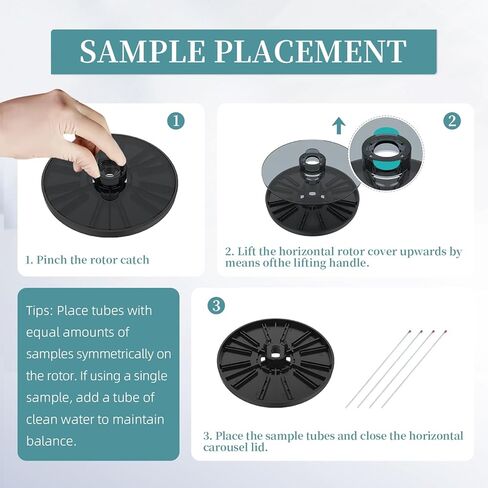 SAMPLE PLACEMENT

1

1. Pinch the rotor catch

2

2. Lift the horizontal rotor cover upwards by means ofthe lifting handle.

Tips: Place tubes with equal amounts of samples symmetrically on the rotor. If using a single sample, add a tube of clean water to maintain balance.

3

3. Place the sample tubes and close the horizontal carousel lid.