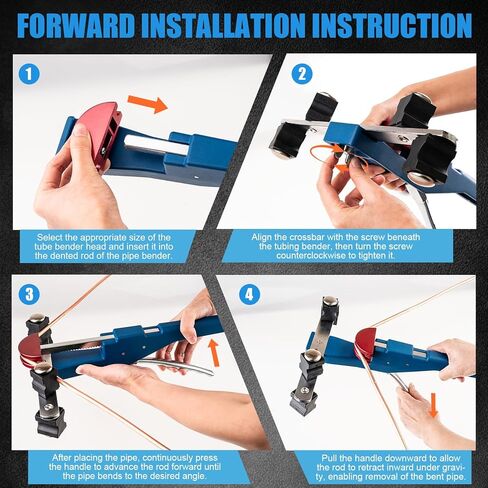 FORWARD INSTALLATION INSTRUCTION

1

Select the appropriate size of the tube bender head and insert it into the dented rod of the pipe bender.

2

Align the crossbar with the screw beneath the tubing bender, then turn the screw counterclockwise to tighten it.

3

After placing the pipe, continuously press the handle to advance the rod forward until the pipe bends to the desired angle.

4

Pull the handle downward to allow the rod to retract inward under gravity, enabling removal of the bent pipe.