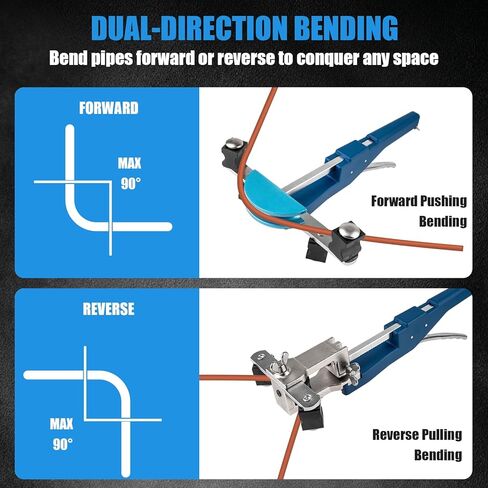 DUAL-DIRECTION BENDING

Bend pipes forward or reverse to conquer any space

FORWARD

MAX
90°

Forward Pushing Bending

REVERSE

MAX
90°

Reverse Pulling Bending