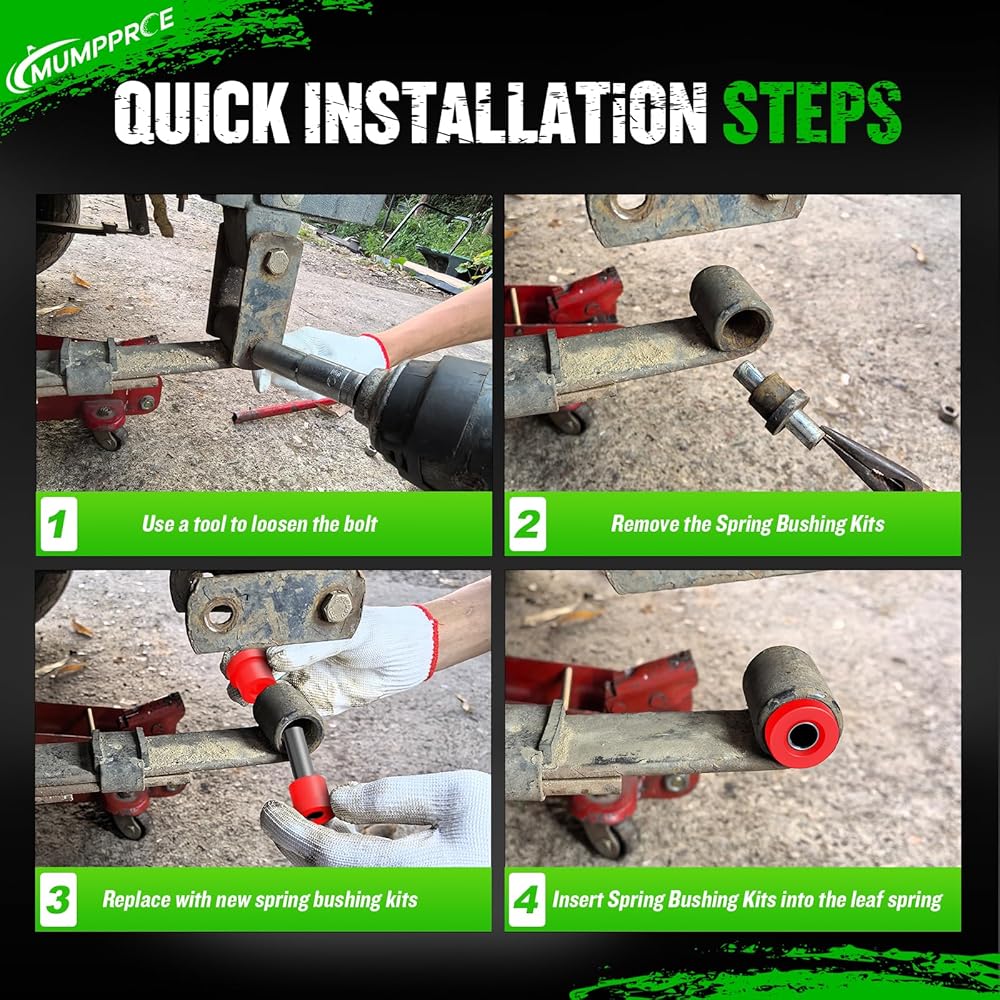 MUMPPRCE

QUICK INSTALLATiON STEPS

1 Use a tool to loosen the bolt

2 Remove the Spring Bushing Kits

3 Replace with new spring bushing kits

4 Insert Spring Bushing Kits into the leaf spring