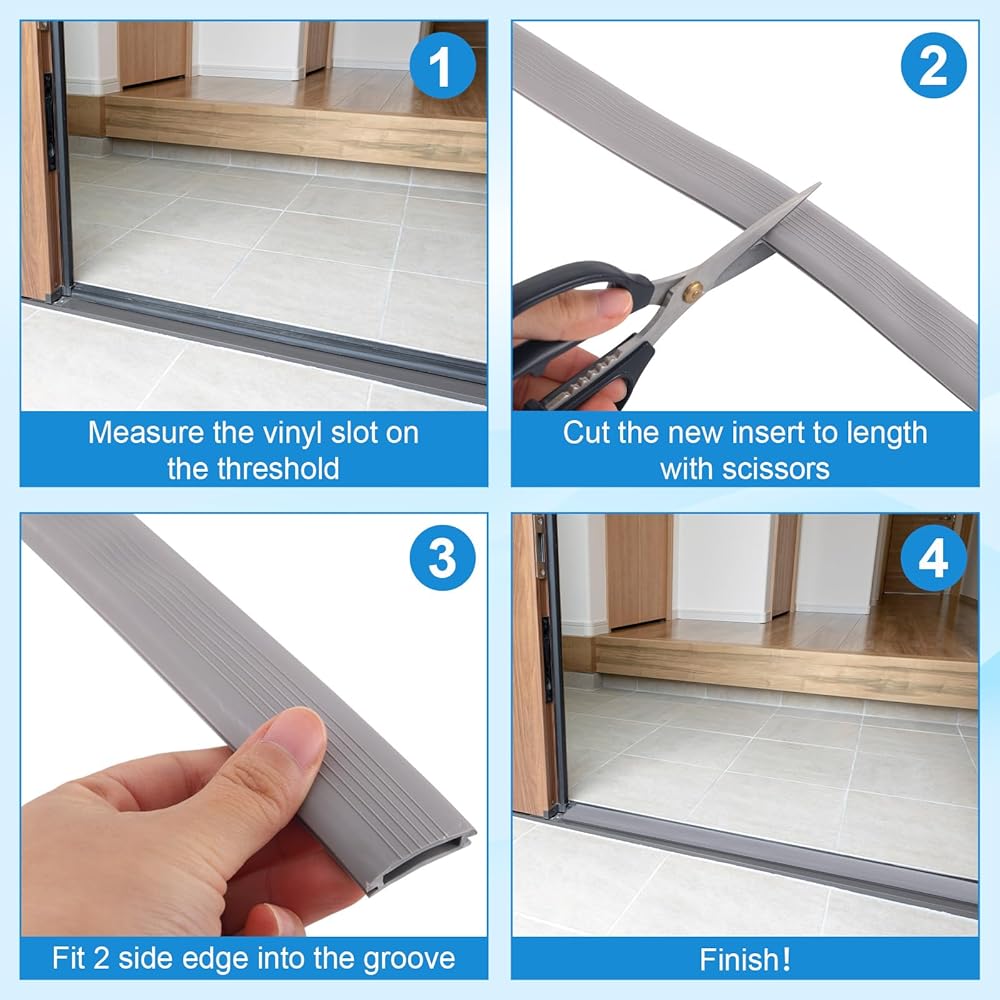 1

Measure the vinyl slot on the threshold

2

Cut the new insert to length with scissors

3

Fit 2 side edge into the groove

4

Finish!