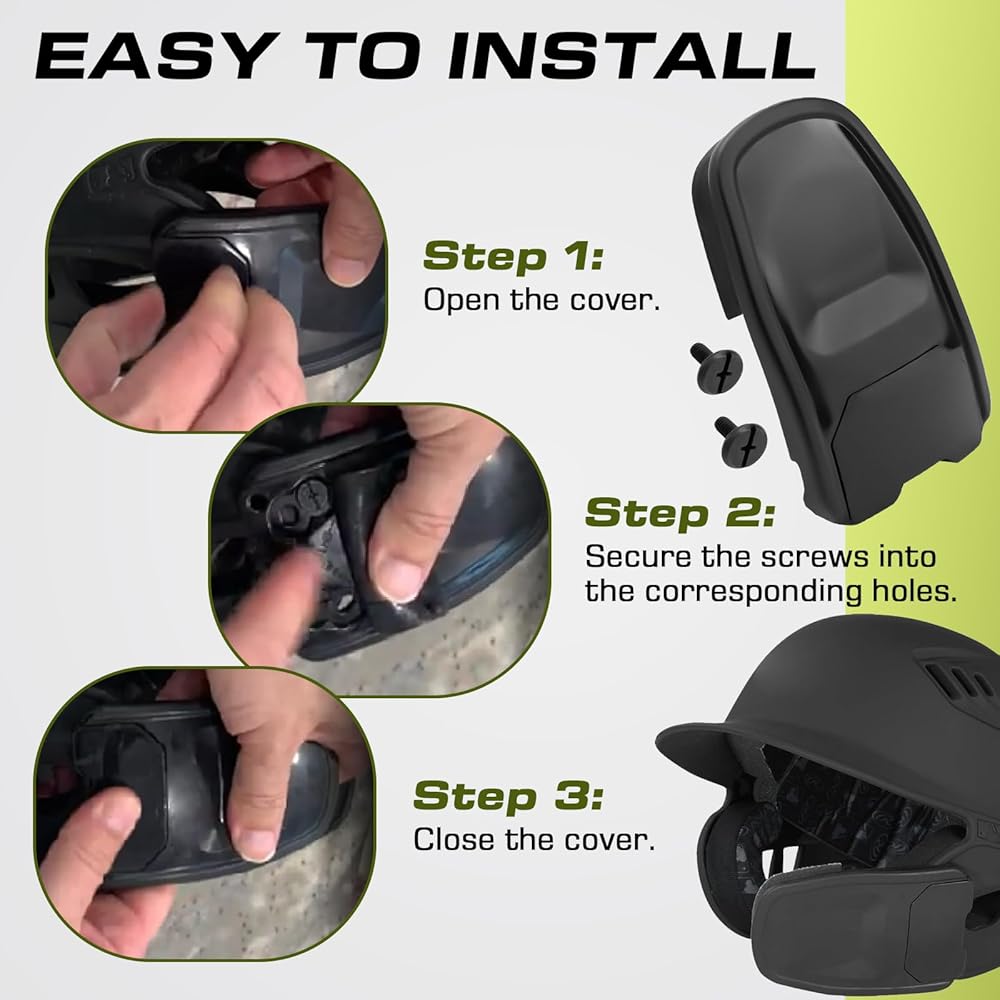 EASY TO INSTALL

Step 1:
Open the cover.

Step 2:
Secure the screws into the corresponding holes.

Step 3:
Close the cover.