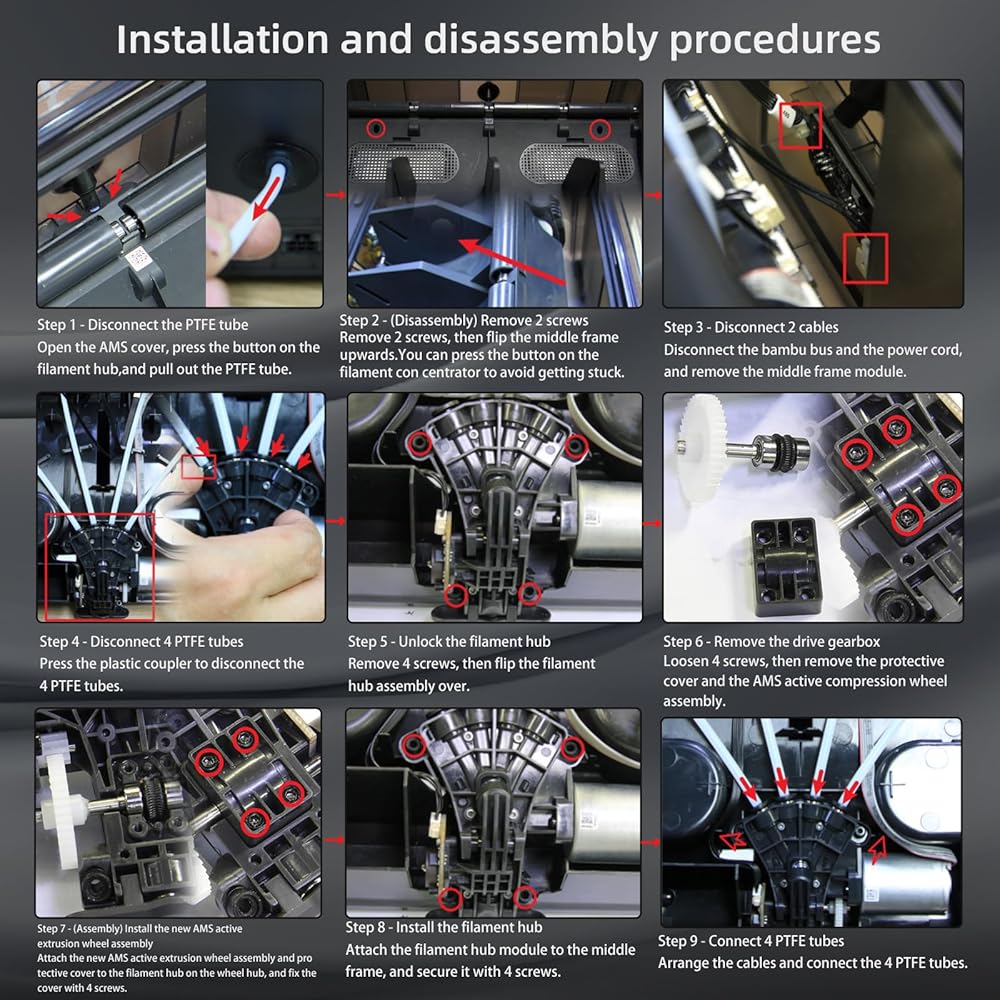 Installation and disassembly procedures

Step 1 - Disconnect the PTFE tube
Open the AMS cover, press the button on the filament hub,and pull out the PTFE tube.

Step 2 - (Disassembly) Remove 2 screws
Remove 2 screws, then flip the middle frame upwards.You can press the button on the filament con centrator to avoid getting stuck.

Step 3 - Disconnect 2 cables
Disconnect the bambu bus and the power cord, and remove the middle frame module.

Step 4 - Disconnect 4 PTFE tubes
Press the plastic coupler to disconnect the 4 PTFE tubes.

Step 5 - Unlock the filament hub
Remove 4 screws, then flip the filament hub assembly over.

Step 6 - Remove the drive gearbox
Loosen 4 screws, then remove the protective cover and the AMS active compression wheel assembly.

Step 7 - (Assembly) Install the new AMS active extrusion wheel assembly
Attach the new AMS active extrusion wheel assembly and pro tective cover to the filament hub on the wheel hub, and fix the cover with 4 screws.

Step 8 - Install the filament hub
Attach the filament hub module to the middle frame, and secure it with 4 screws.

Step 9 - Connect 4 PTFE tubes
Arrange the cables and connect the 4 PTFE tubes.