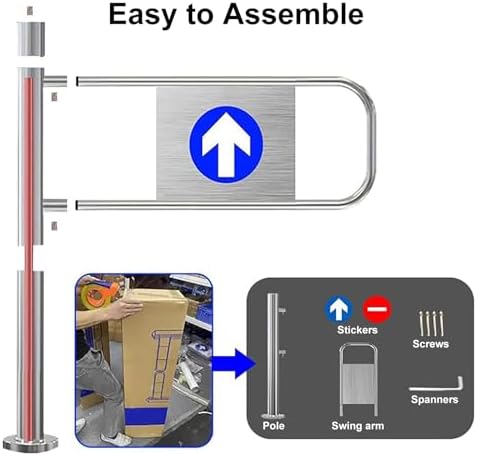 Easy to Assemble

Stickers

Screws

Spanners

Pole

Swing arm