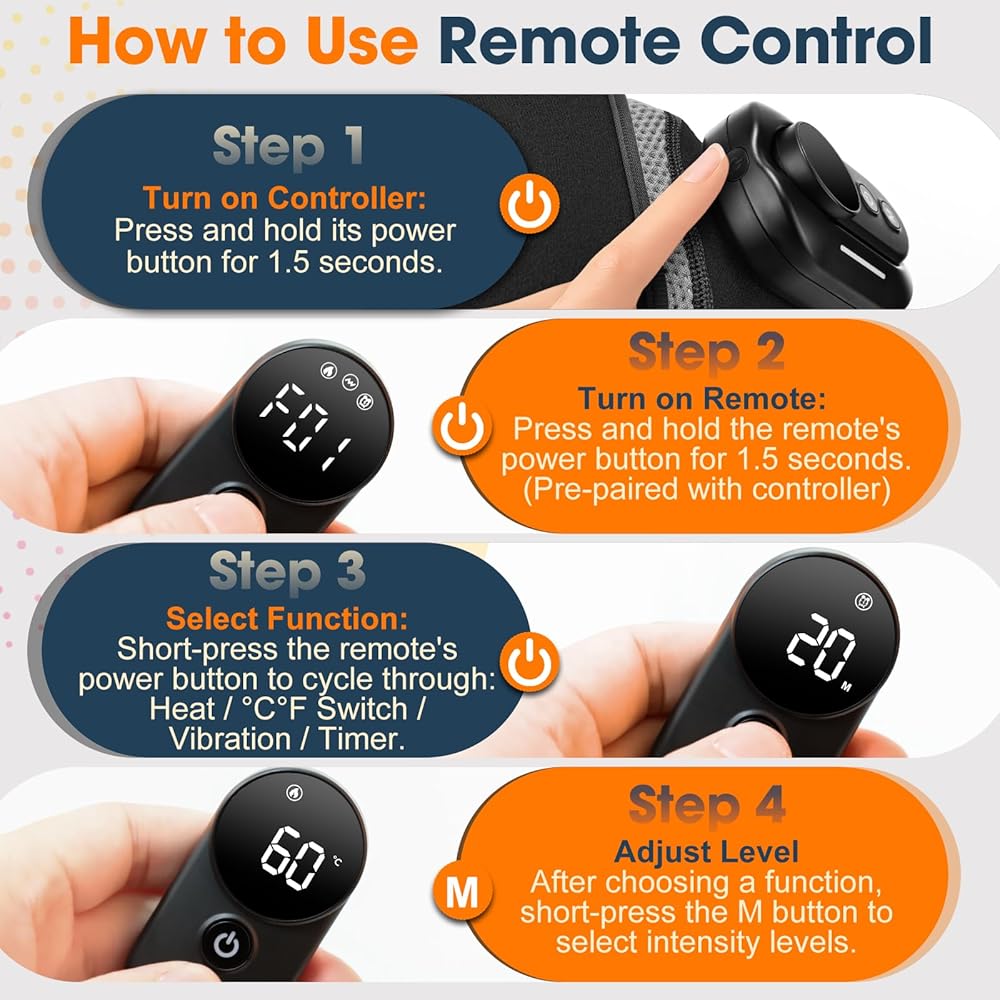 How to Use Remote Control

Step 1
Turn on Controller:
Press and hold its power button for 1.5 seconds.

F01

Step 2
Turn on Remote:
Press and hold the remote's power button for 1.5 seconds. (Pre-paired with controller)

Step 3
Select Function:
Short-press the remote's power button to cycle through: Heat / °C°F Switch / Vibration / Timer.

20 M

60 °C

Step 4
Adjust Level
After choosing a function, short-press the M button to select intensity levels.

M