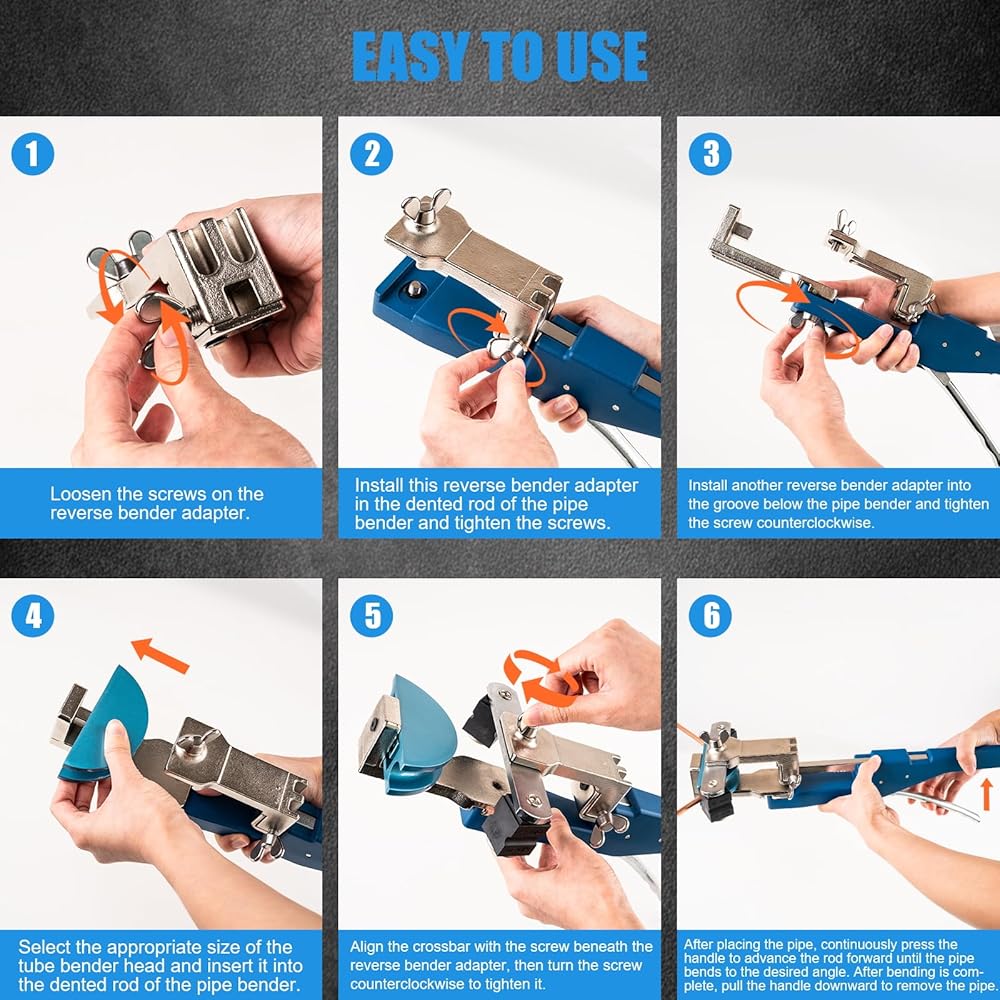 EASY TO USE

1

Loosen the screws on the reverse bender adapter.

2

Install this reverse bender adapter in the dented rod of the pipe bender and tighten the screws.

3

Install another reverse bender adapter into the groove below the pipe bender and tighten the screw counterclockwise.

4

Select the appropriate size of the tube bender head and insert it into the dented rod of the pipe bender.

5

Align the crossbar with the screw beneath the reverse bender adapter, then turn the screw counterclockwise to tighten it.

6

After placing the pipe, continuously press the handle to advance the rod forward until the pipe bends to the desired angle. After bending is complete, pull the handle downward to remove the pipe.