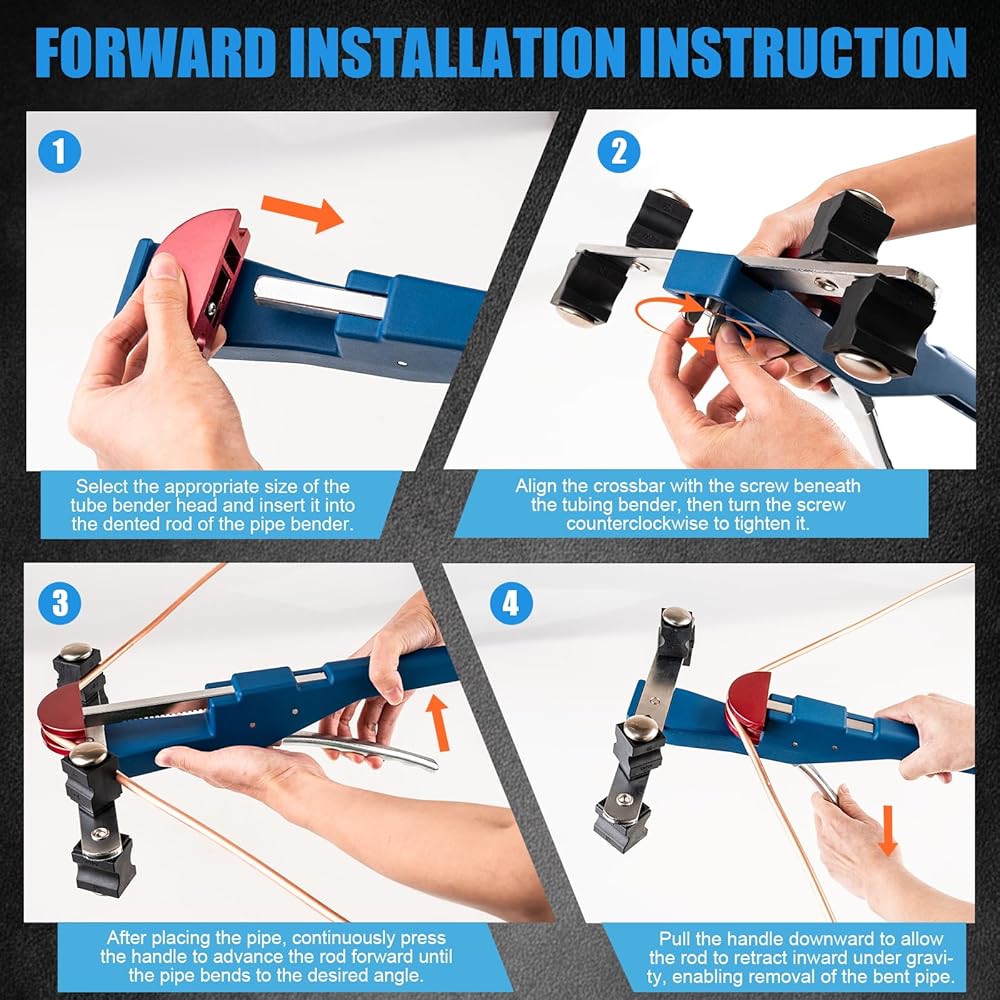 FORWARD INSTALLATION INSTRUCTION

1

Select the appropriate size of the tube bender head and insert it into the dented rod of the pipe bender.

2

Align the crossbar with the screw beneath the tubing bender, then turn the screw counterclockwise to tighten it.

3

After placing the pipe, continuously press the handle to advance the rod forward until the pipe bends to the desired angle.

4

Pull the handle downward to allow the rod to retract inward under gravity, enabling removal of the bent pipe.