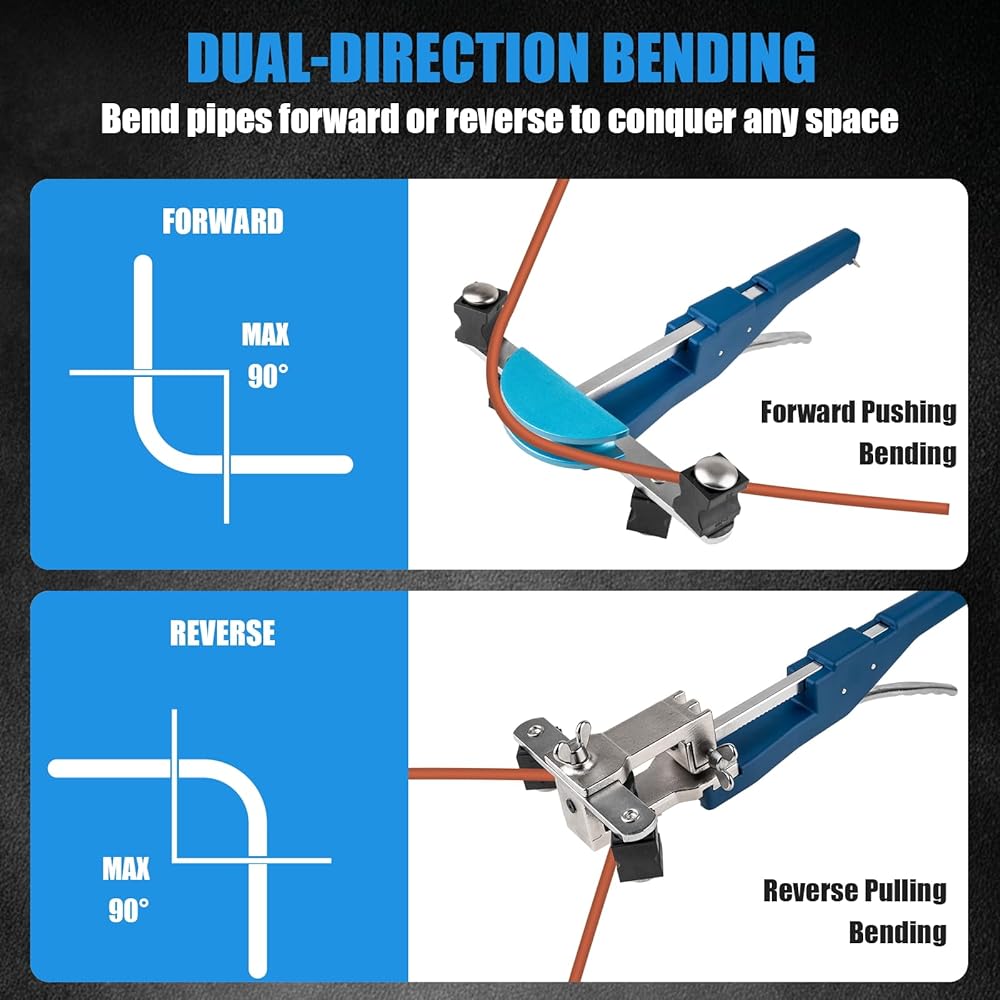 DUAL-DIRECTION BENDING

Bend pipes forward or reverse to conquer any space

FORWARD

MAX 90°

Forward Pushing Bending

REVERSE

MAX 90°

Reverse Pulling Bending