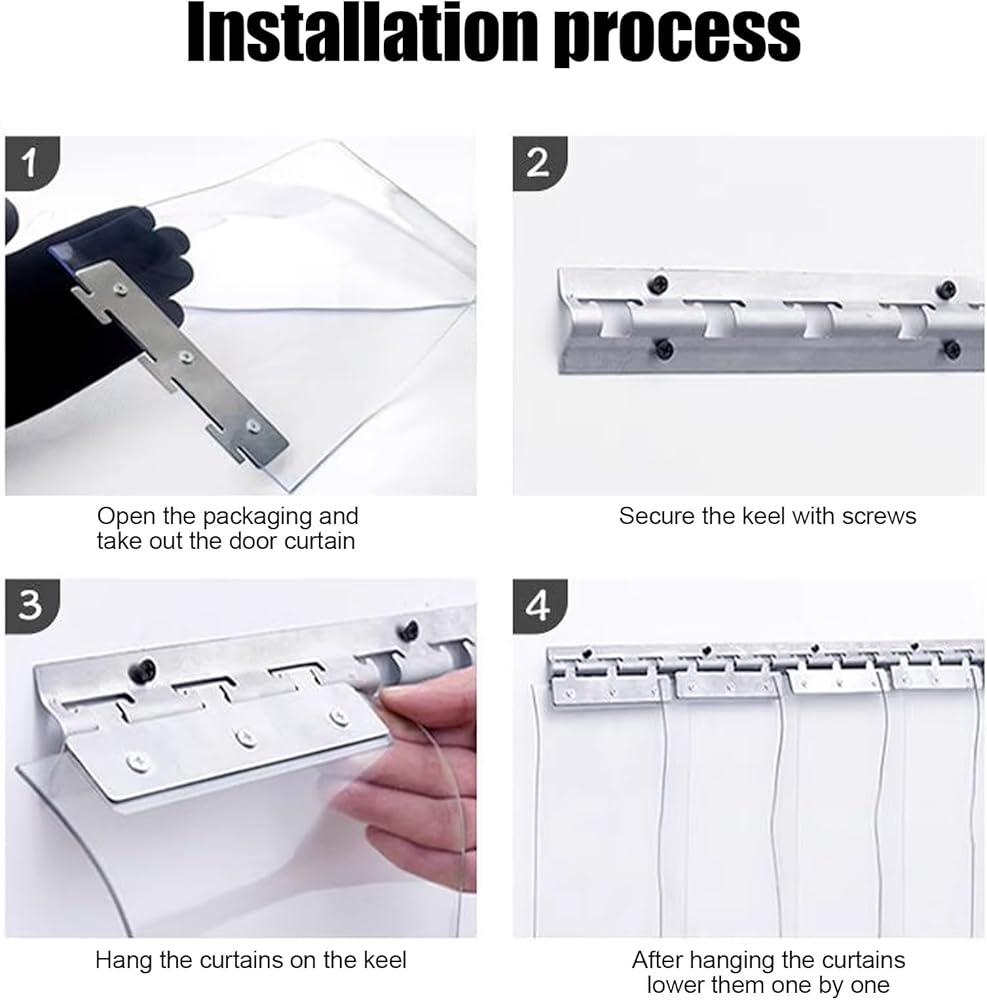 Installation process

1

Open the packaging and take out the door curtain

2

Secure the keel with screws

3

Hang the curtains on the keel

4

After hanging the curtains lower them one by one