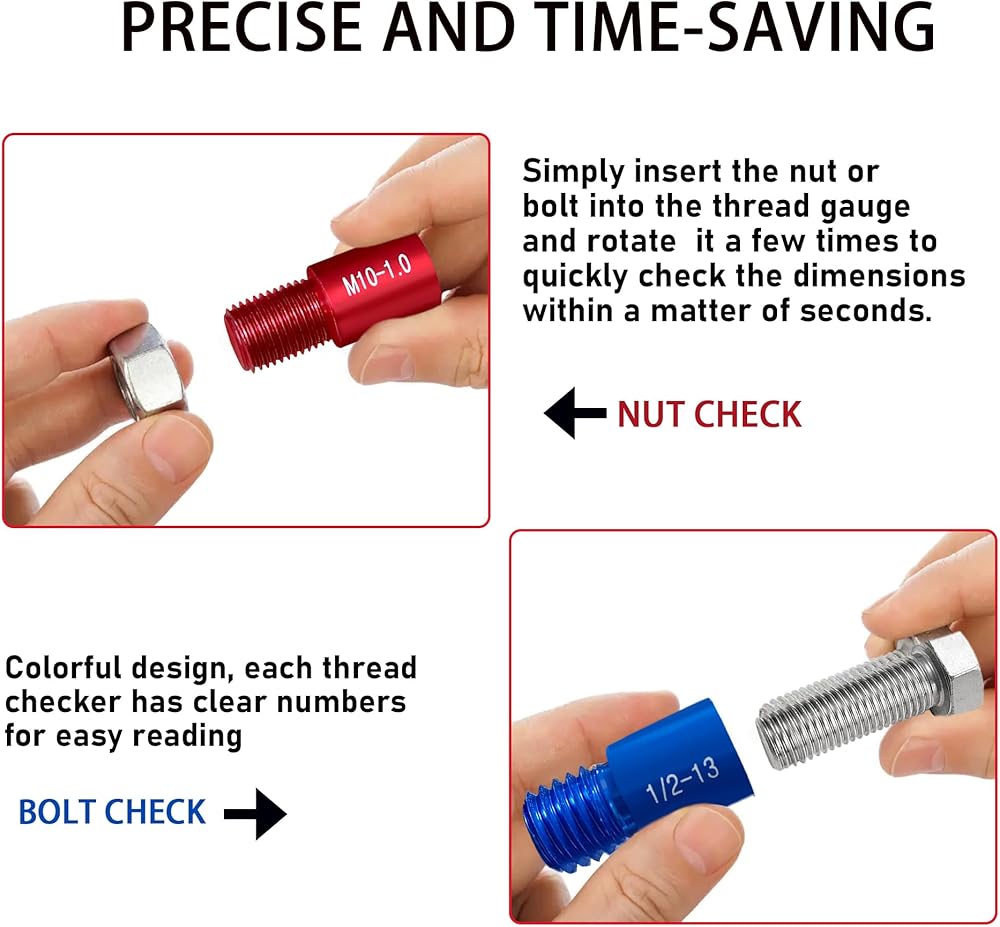 PRECISE AND TIME-SAVING

M10-1.0

Simply insert the nut or bolt into the thread gauge and rotate it a few times to quickly check the dimensions within a matter of seconds.

NUT CHECK

Colorful design, each thread checker has clear numbers for easy reading

BOLT CHECK

1/2-13