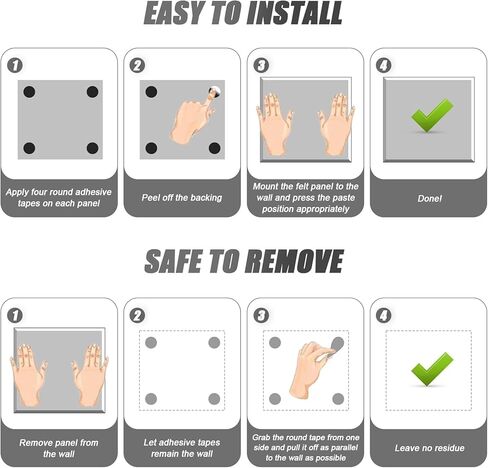 EASY TO INSTALL

1
Apply four round adhesive tapes on each panel

2
Peel off the backing

3
Mount the felt panel to the wall and press the paste position appropriately

4
Done!

SAFE TO REMOVE

1
Remove panel from the wall

2
Let adhesive tapes remain the wall

3
Grab the round tape from one side and pull it off as parallel to the wall as possible

4
Leave no residue