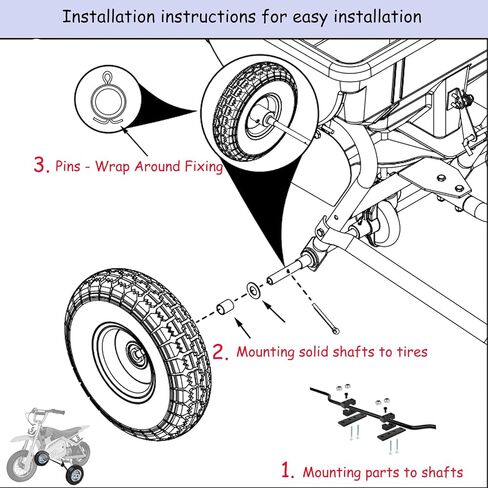 Installation instructions for easy installation

3. Pins - Wrap Around Fixing

2. Mounting solid shafts to tires

1. Mounting parts to shafts