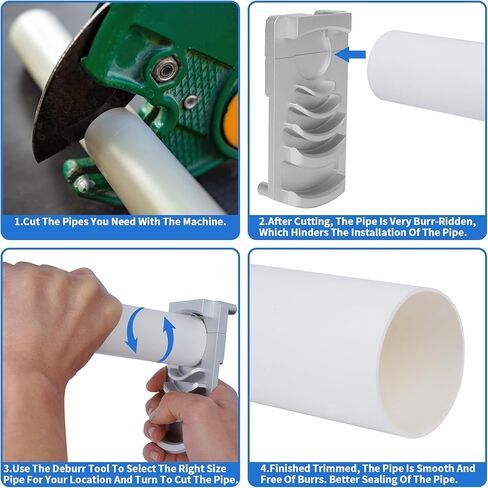 1.Cut The Pipes You Need With The Machine.

2.After Cutting, The Pipe Is Very Burr-Ridden, Which Hinders The Installation Of The Pipe.

3.Use The Deburr Tool To Select The Right Size Pipe For Your Location And Turn To Cut The Pipe.

4.Finished Trimmed, The Pipe Is Smooth And Free Of Burrs. Better Sealing Of The Pipe.