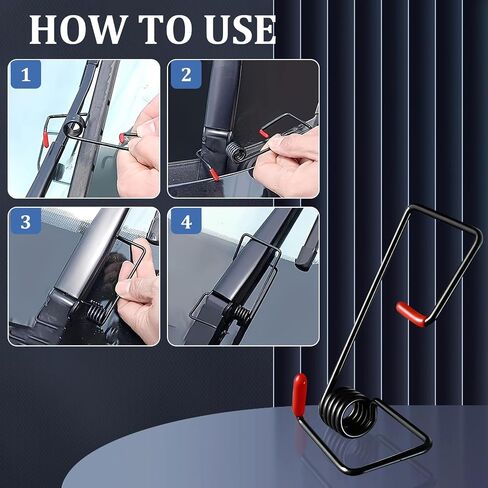 HOW TO USE

1

2

3

4