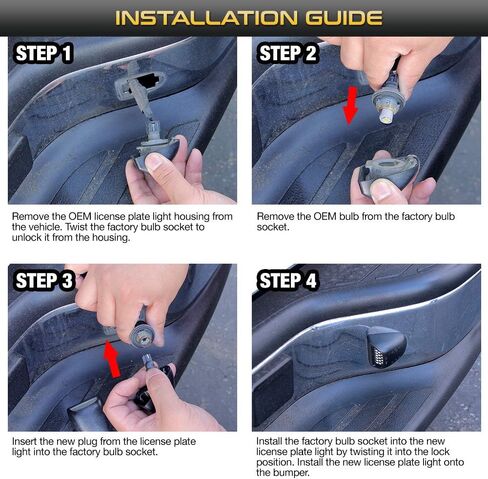 INSTALLATION GUIDE

STEP 1

Remove the OEM license plate light housing from the vehicle. Twist the factory bulb socket to unlock it from the housing.

STEP 2

Remove the OEM bulb from the factory bulb socket.

STEP 3

Insert the new plug from the license plate light into the factory bulb socket.

STEP 4

Install the factory bulb socket into the new license plate light by twisting it into the lock position. Install the new license plate light onto the bumper.