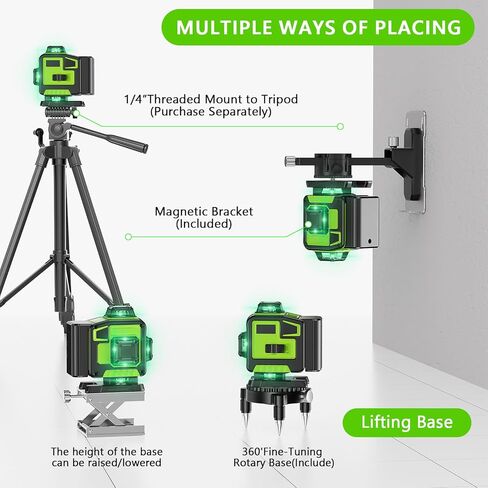 MULTIPLE WAYS OF PLACING

1/4"Threaded Mount to Tripod
(Purchase Separately)

Magnetic Bracket
(Included)

Lifting Base

The height of the base can be raised/lowered

360'Fine-Tuning Rotary Base(Include)