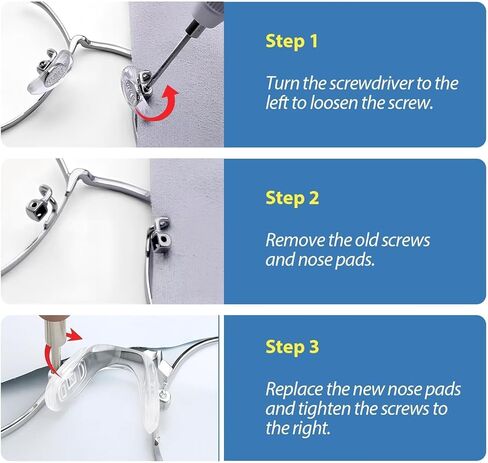 Step 1

Turn the screwdriver to the left to loosen the screw.

Step 2

Remove the old screws and nose pads.

Step 3

Replace the new nose pads and tighten the screws to the right.