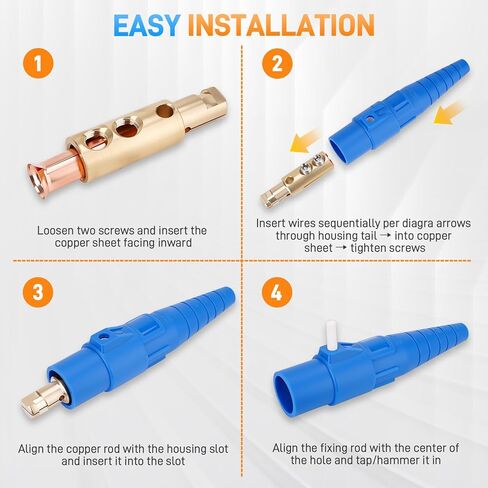 EASY INSTALLATION

1

Loosen two screws and insert the copper sheet facing inward

2

Insert wires sequentially per diagra arrows through housing tail → into copper sheet → tighten screws

3

Align the copper rod with the housing slot and insert it into the slot

4

Align the fixing rod with the center of the hole and tap/hammer it in