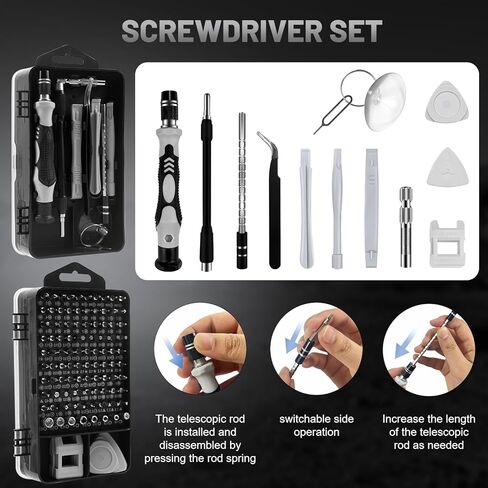 SCREWDRIVER SET

The telescopic rod is installed and disassembled by pressing the rod spring

switchable side operation

Increase the length of the telescopic rod as needed