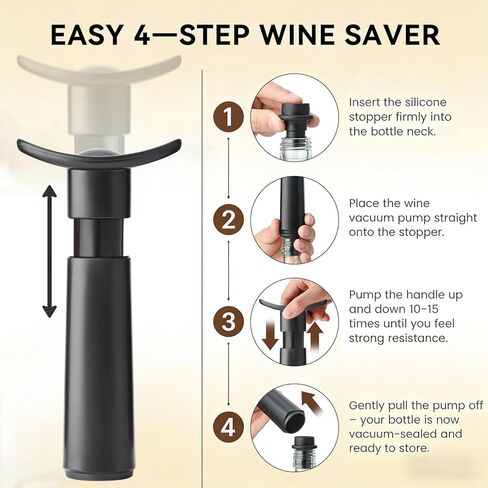 EASY 4—STEP WINE SAVER

1

Insert the silicone stopper firmly into the bottle neck.

2

Place the wine vacuum pump straight onto the stopper.

3

Pump the handle up and down 10–15 times until you feel strong resistance.

4

Gently pull the pump off – your bottle is now vacuum-sealed and ready to store.