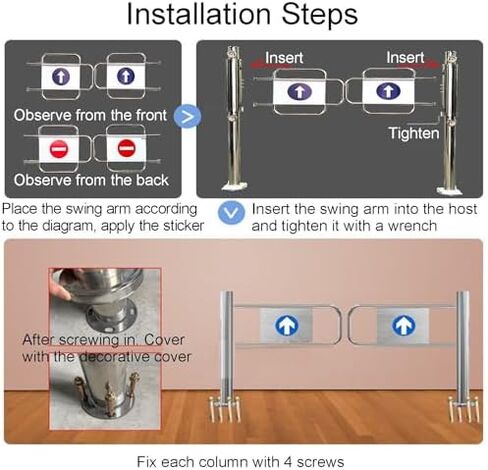 Installation Steps

Observe from the front

Observe from the back

Insert

Insert

Tighten

Place the swing arm according to the diagram, apply the sticker

Insert the swing arm into the host and tighten it with a wrench

After screwing in. Cover with the decorative cover

Fix each column with 4 screws