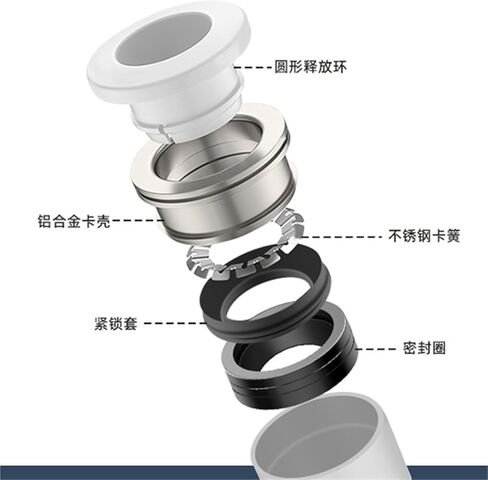 圆形释放环

铝合金卡壳

不锈钢卡簧

紧锁套

密封圈