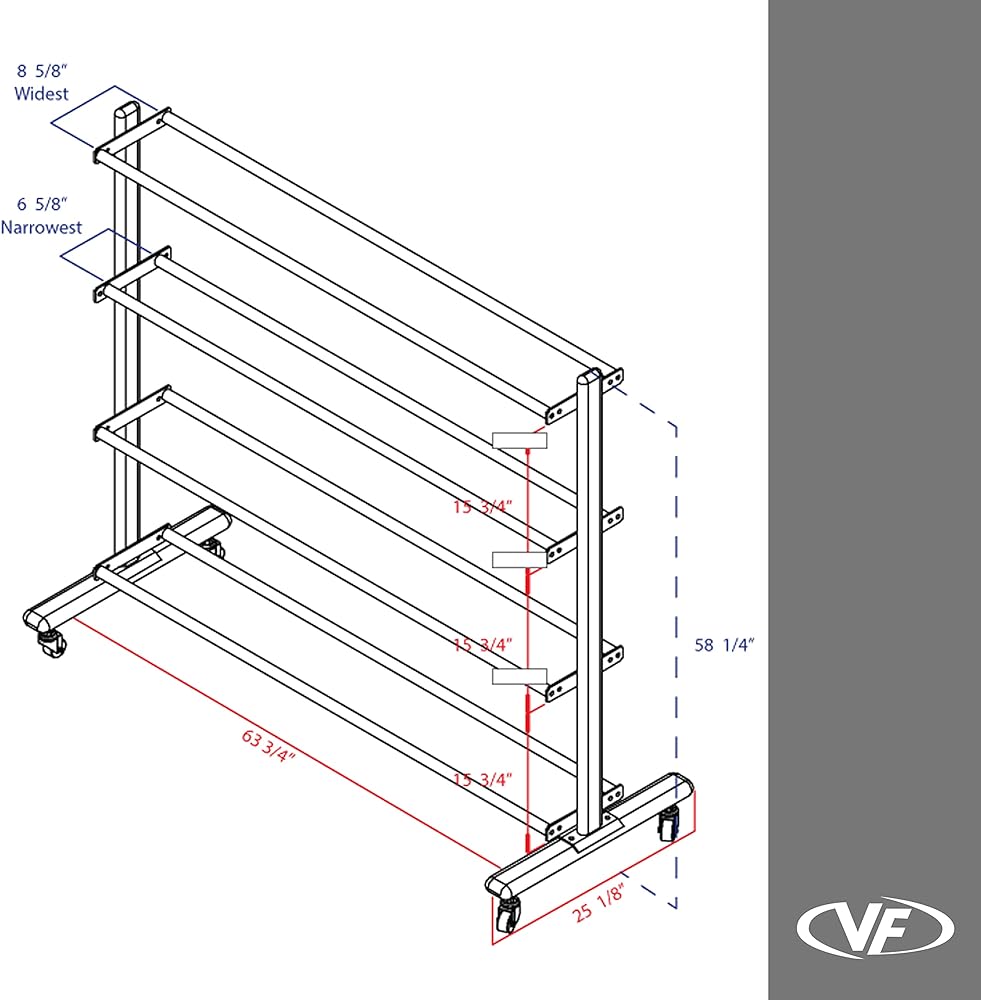 8 5/8"
Widest

6 5/8"
Narrowest

15 3/4"

15 3/4"

15 3/4"

58 1/4"

63 3/4"

25 1/8"

VF