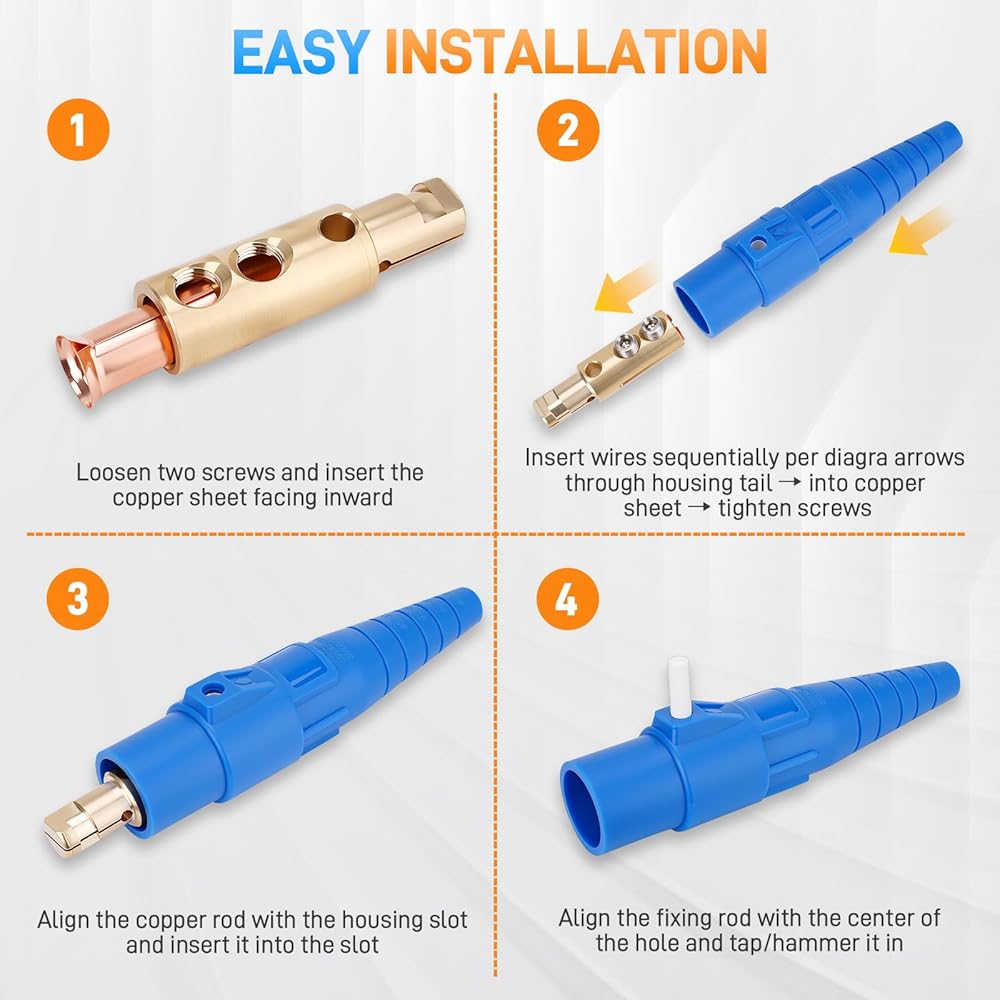 EASY INSTALLATION

1

Loosen two screws and insert the copper sheet facing inward

2

Insert wires sequentially per diagra arrows through housing tail → into copper sheet → tighten screws

3

Align the copper rod with the housing slot and insert it into the slot

4

Align the fixing rod with the center of the hole and tap/hammer it in