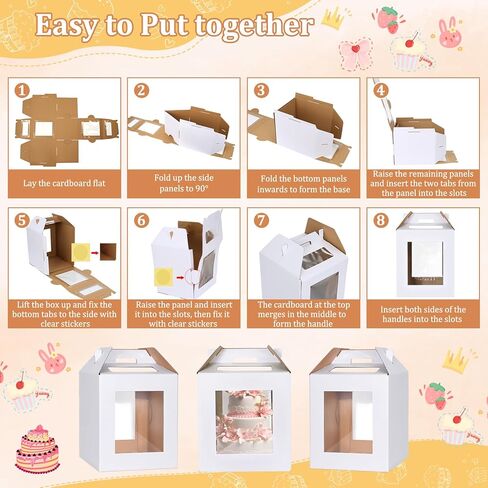 Easy to Put together

1
Lay the cardboard flat

2
Fold up the side panels to 90°

3
Fold the bottom panels inwards to form the base

4
Raise the remaining panels and insert the two tabs from the panel into the slots

5
Lift the box up and fix the bottom tabs to the side with clear stickers

6
Raise the panel and insert it into the slots, then fix it with clear stickers

7
The cardboard at the top merges in the middle to form the handle

8
Insert both sides of the handles into the slots