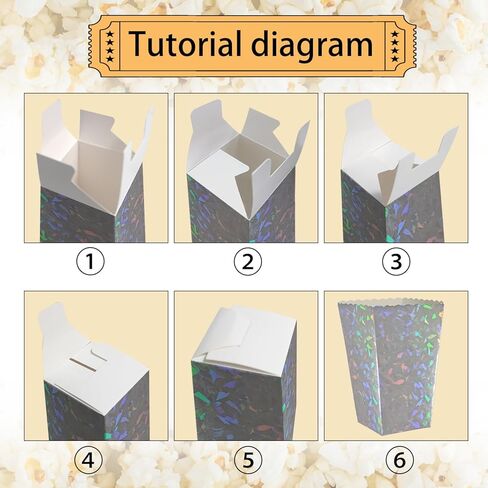 Tutorial diagram

①

②

③

④

⑤

⑥